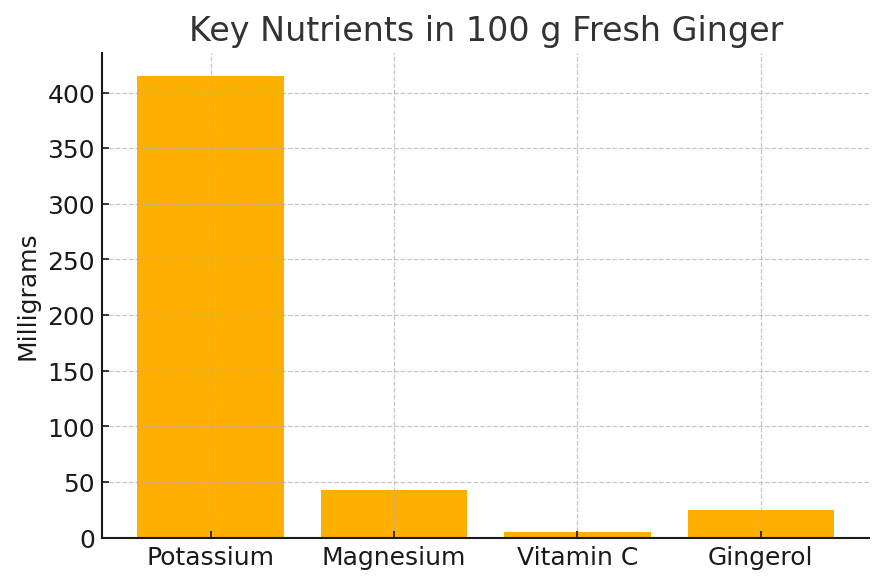 Key Nutrients in 100 g Fresh Ginger

Milligrams

400
350
300
250
200
150
100
50
0

Potassium
Magnesium
Vitamin C
Gingerol